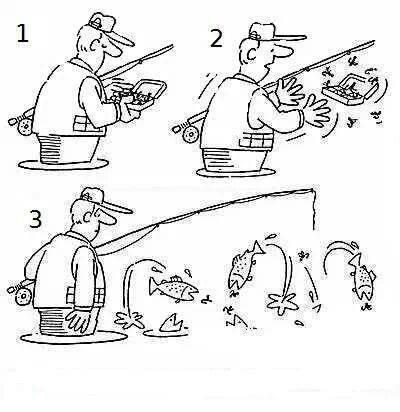 1

2

3